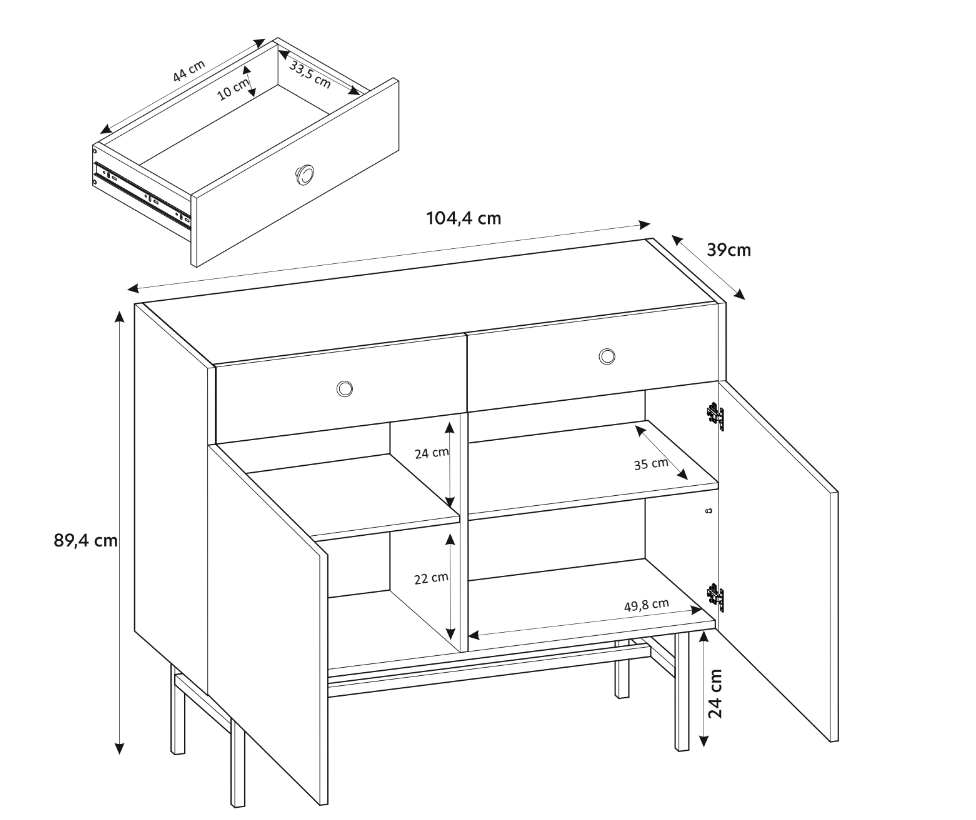 44 cm
10 cm
33,5 cm
104,4 cm
39cm
24 cm
35 cm
89,4 cm
22 cm
49,8 cm
24 cm