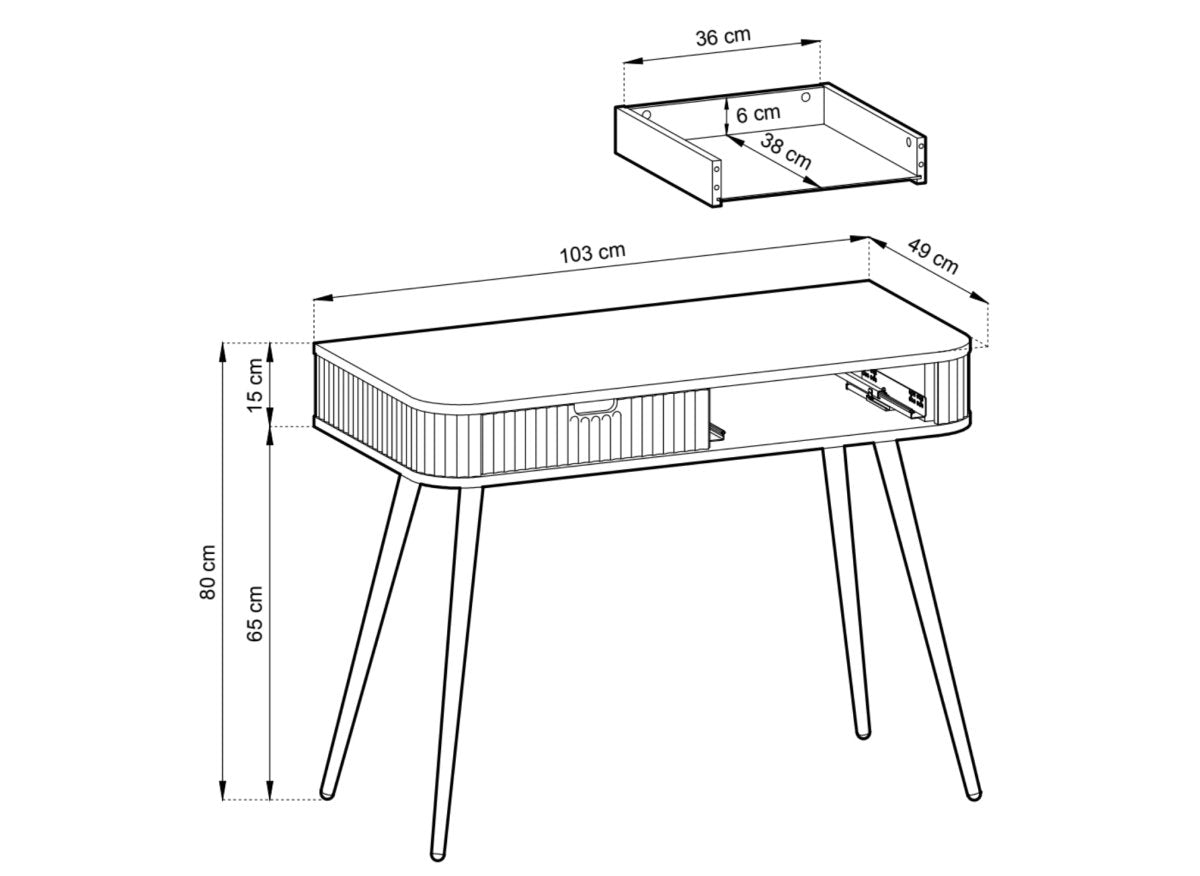 36 cm
6 cm
38 cm
103 cm
49 cm
15 cm
80 cm
65 cm