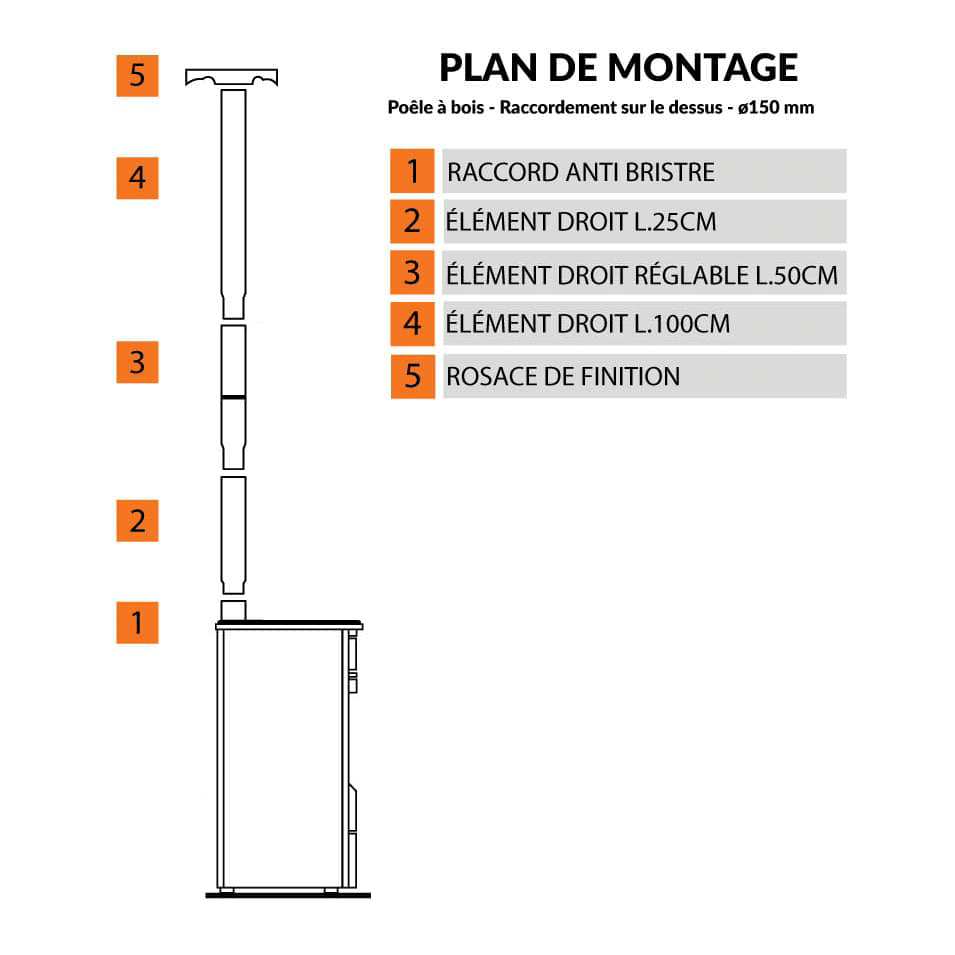 5

4

3

2

1

PLAN DE MONTAGE

Poêle à bois - Raccordement sur le dessus - ø150 mm

1 RACCORD ANTI BRISTRE

2 ÉLÉMENT DROIT L.25CM

3 ÉLÉMENT DROIT RÉGLABLE L.50CM

4 ÉLÉMENT DROIT L.100CM

5 ROSACE DE FINITION